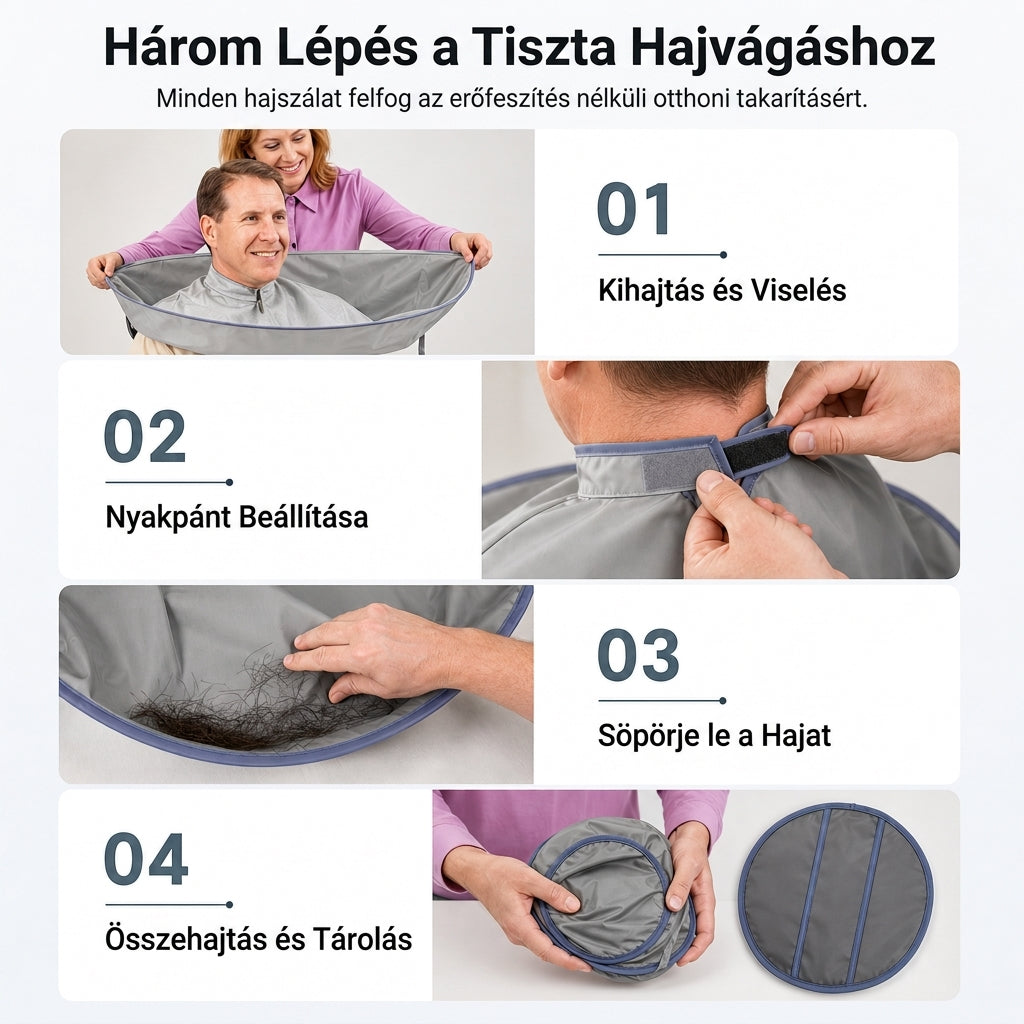 Három Lépés a Tiszta Hajvágáshoz

Minden hajszálat felfog az erőfeszítés nélküli otthoni takarításért.

01

Kihajtás és Viselés

02

Nyakpánt Beállítása

03

Söpörje le a Hajat

04

Összehajtás és Tárolás